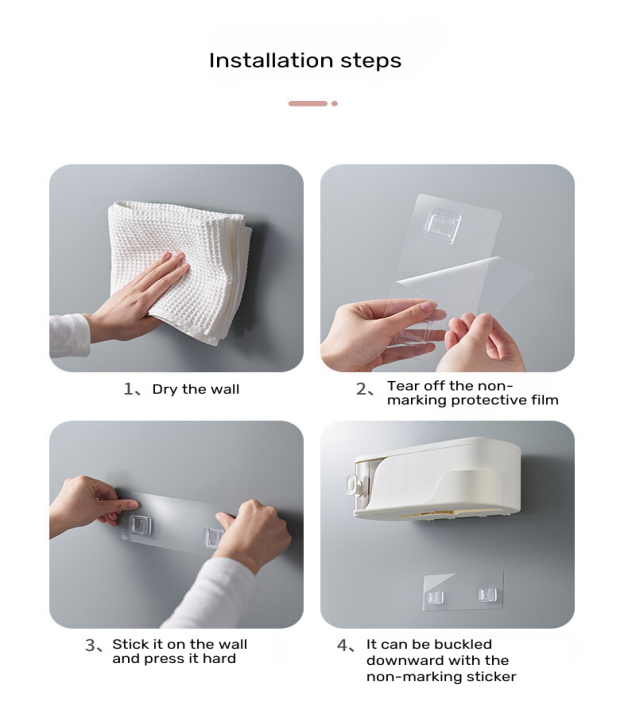 Installation steps

1、Dry the wall

2、Tear off the non-marking protective film

3、Stick it on the wall and press it hard

4、It can be buckled downward with the non-marking sticker