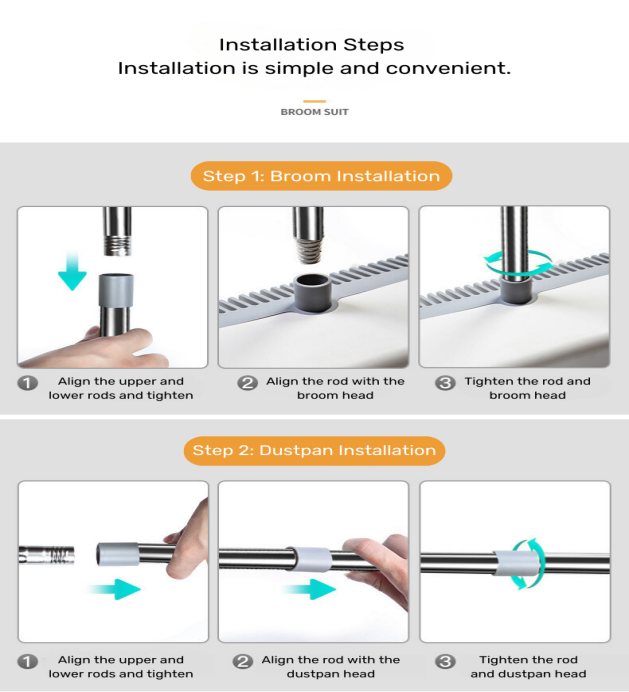 Installation Steps
Installation is simple and convenient.

BROOM SUIT

Step 1: Broom Installation

1 Align the upper and lower rods and tighten

2 Align the rod with the broom head

3 Tighten the rod and broom head

Step 2: Dustpan Installation

1 Align the upper and lower rods and tighten

2 Align the rod with the dustpan head

3 Tighten the rod and dustpan head