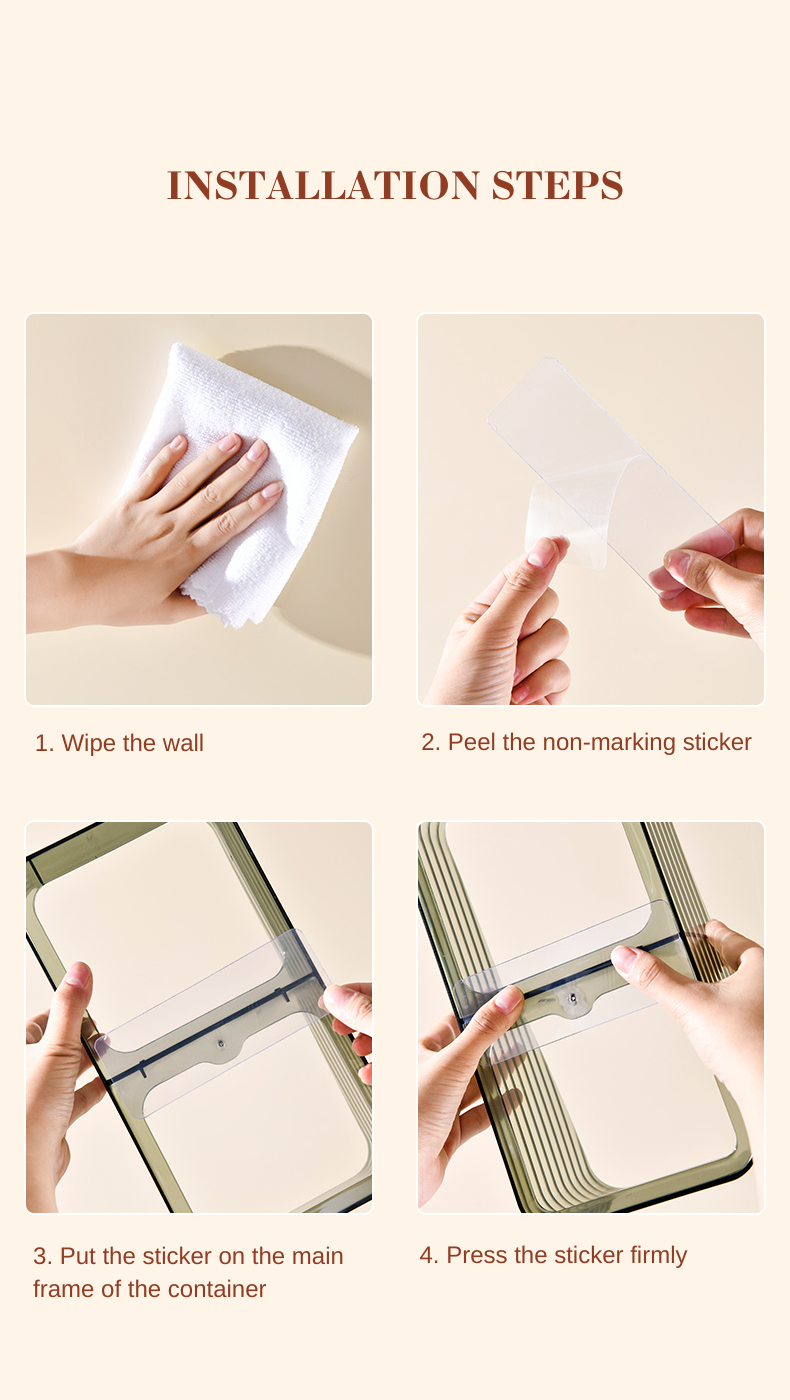 INSTALLATION STEPS

1. Wipe the wall

2. Peel the non-marking sticker

3. Put the sticker on the main frame of the container

4. Press the sticker firmly