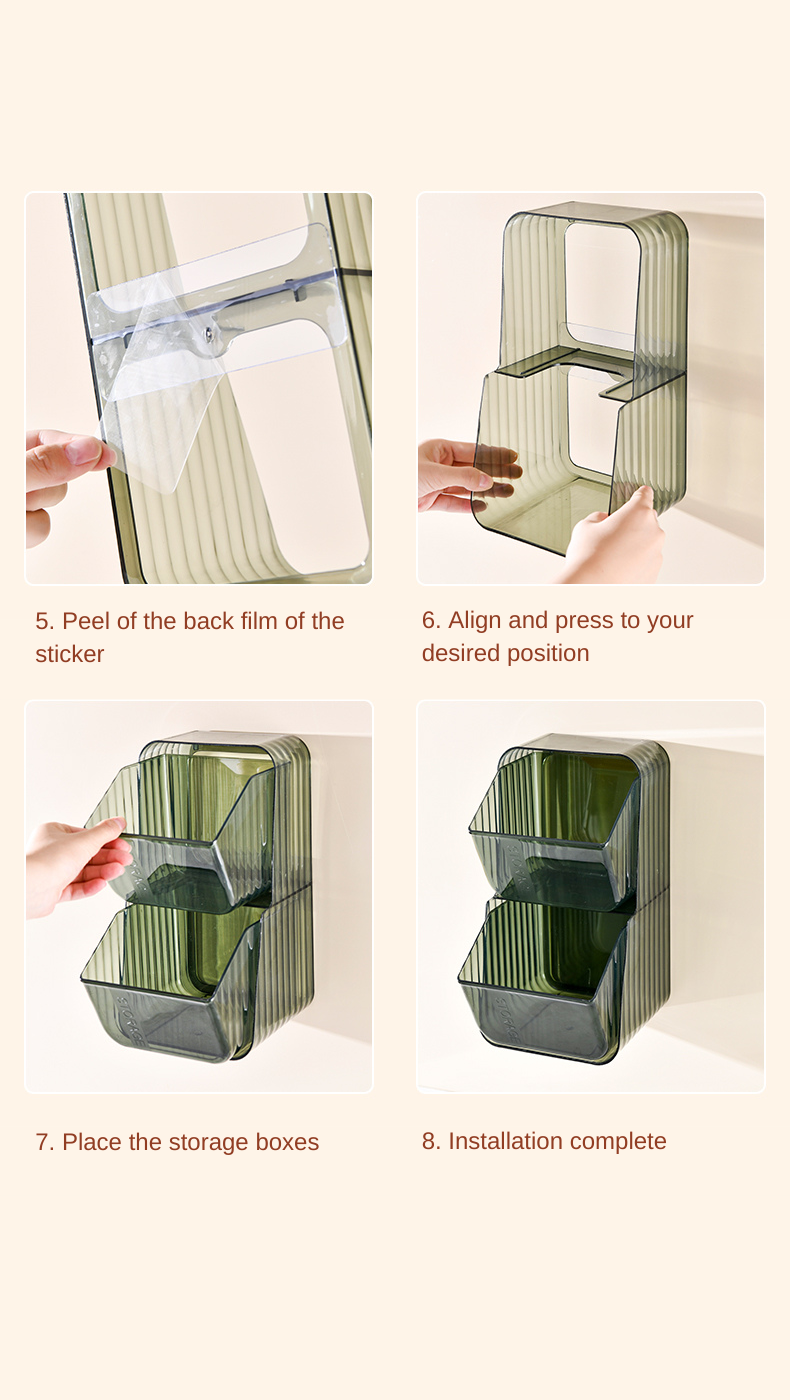 5. Peel of the back film of the sticker

6. Align and press to your desired position

7. Place the storage boxes

8. Installation complete