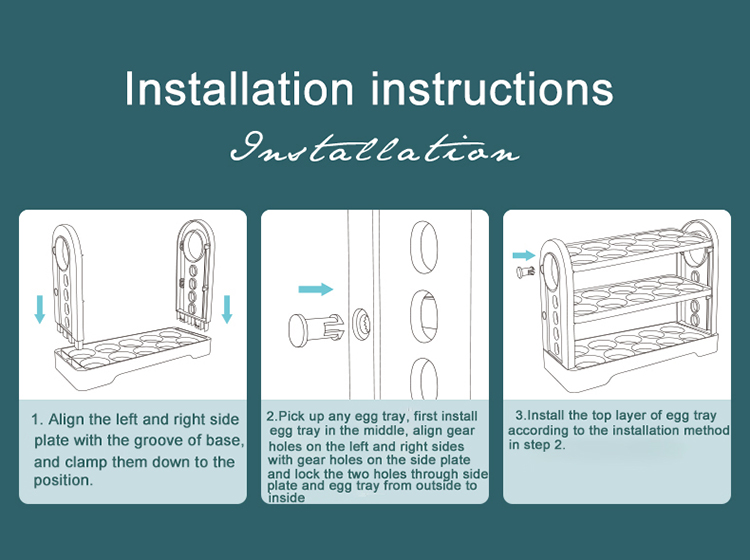 Installation instructions

Installation

1. Align the left and right side plate with the groove of base, and clamp them down to the position.

2.Pick up any egg tray, first install egg tray in the middle, align gear holes on the left and right sides with gear holes on the side plate and lock the two holes through side plate and egg tray from outside to inside

3.Install the top layer of egg tray according to the installation method in step 2.