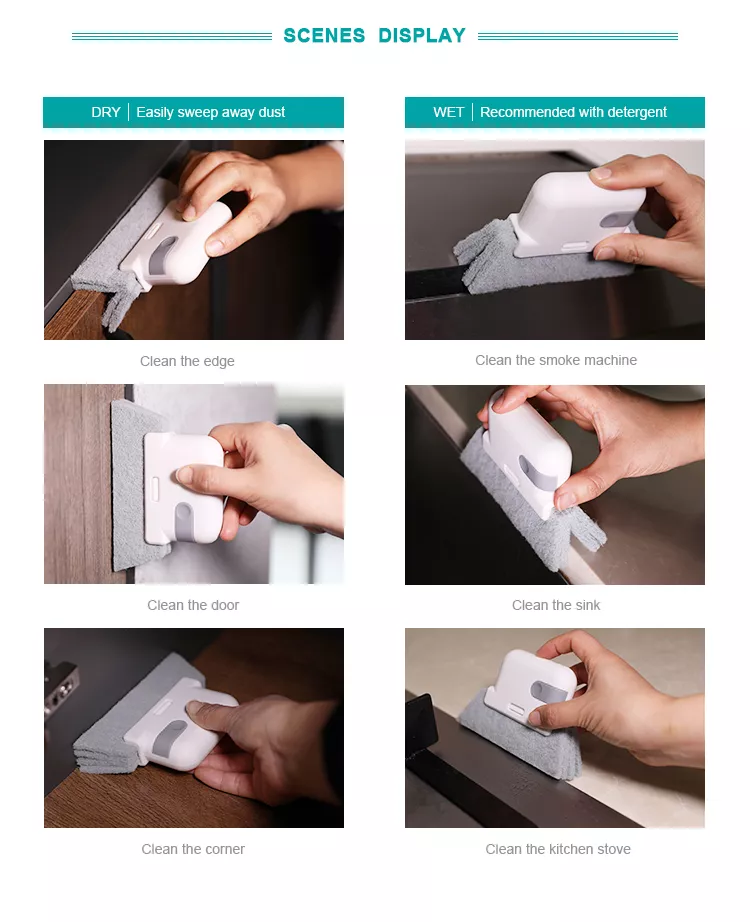 SCENES DISPLAY

DRY | Easily sweep away dust

Clean the edge

Clean the door

Clean the corner

WET | Recommended with detergent

Clean the smoke machine

Clean the sink

Clean the kitchen stove