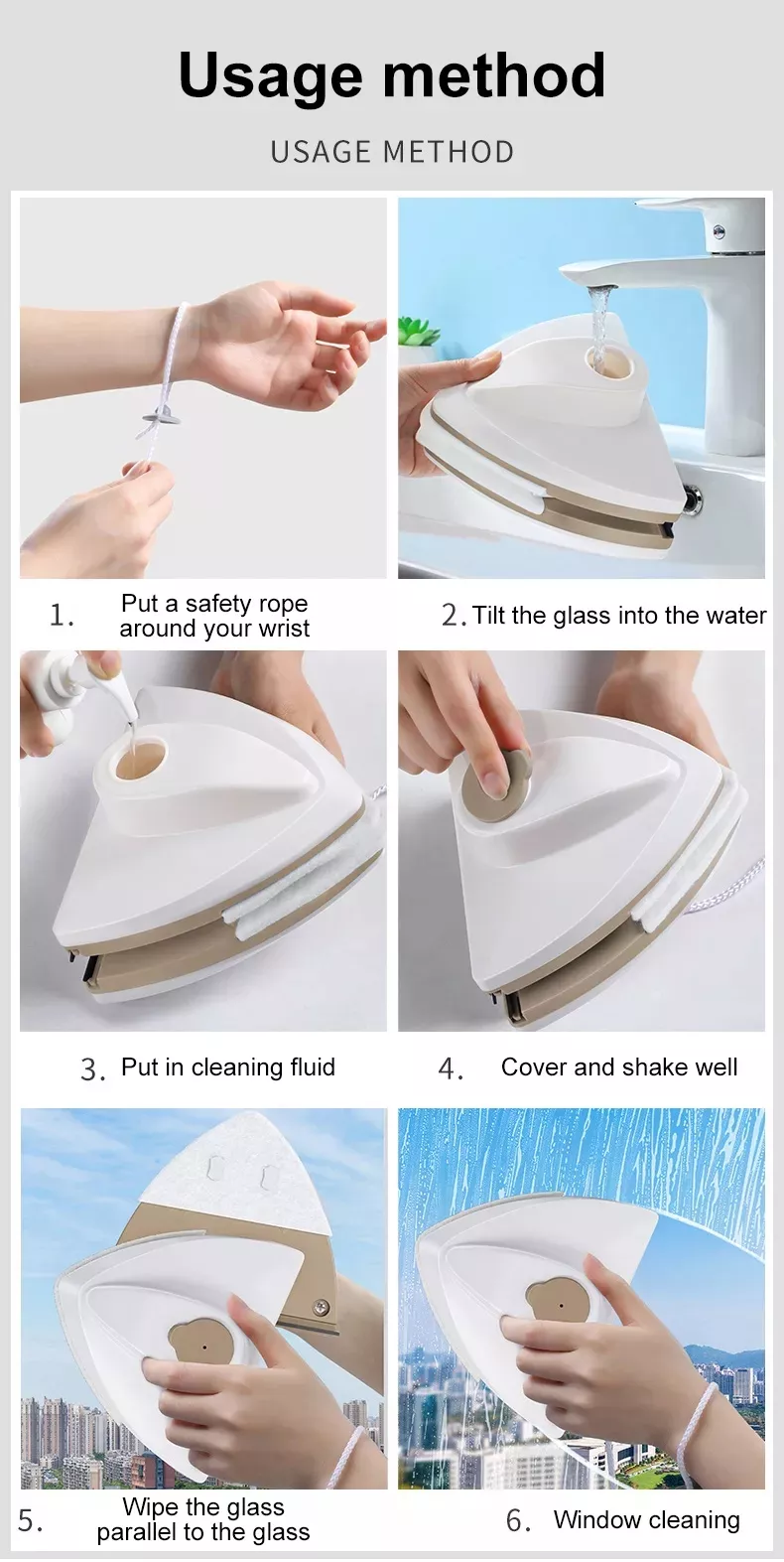 Usage method

USAGE METHOD

1. Put a safety rope around your wrist

2. Tilt the glass into the water

3. Put in cleaning fluid

4. Cover and shake well

5. Wipe the glass parallel to the glass

6. Window cleaning