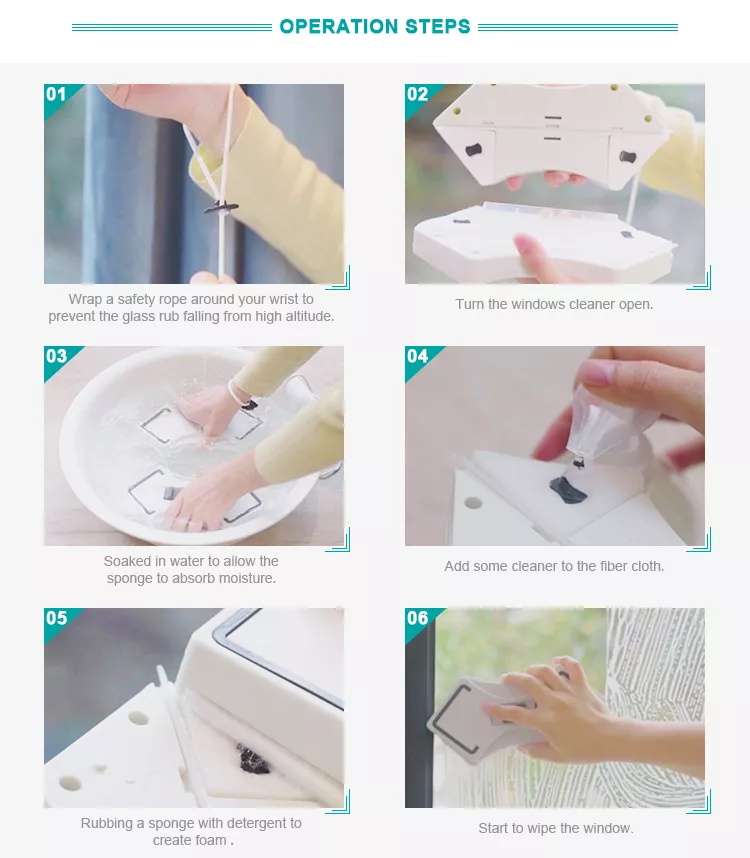 OPERATION STEPS

01

Wrap a safety rope around your wrist to prevent the glass rub falling from high altitude.

02

Turn the windows cleaner open.

03

Soaked in water to allow the sponge to absorb moisture.

04

Add some cleaner to the fiber cloth.

05

Rubbing a sponge with detergent to create foam .

06

Start to wipe the window.