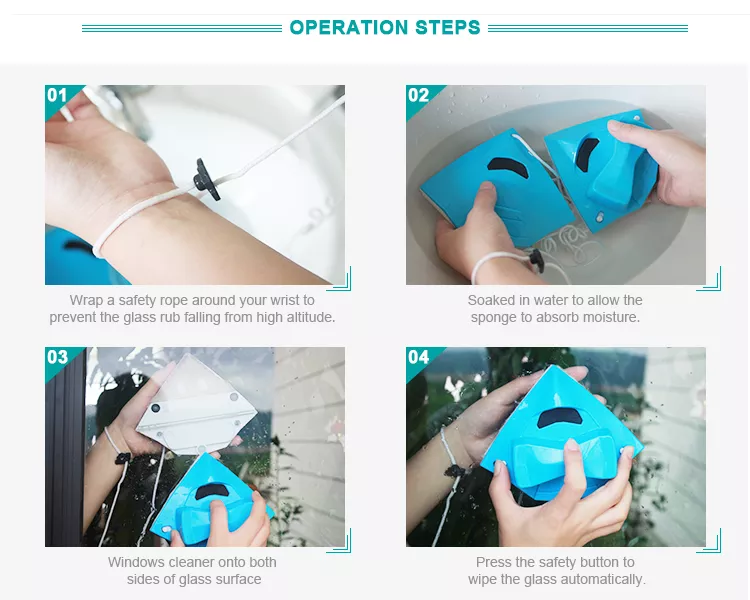 OPERATION STEPS

01

Wrap a safety rope around your wrist to prevent the glass rub falling from high altitude.

02

Soaked in water to allow the sponge to absorb moisture.

03

Windows cleaner onto both sides of glass surface

04

Press the safety button to wipe the glass automatically.