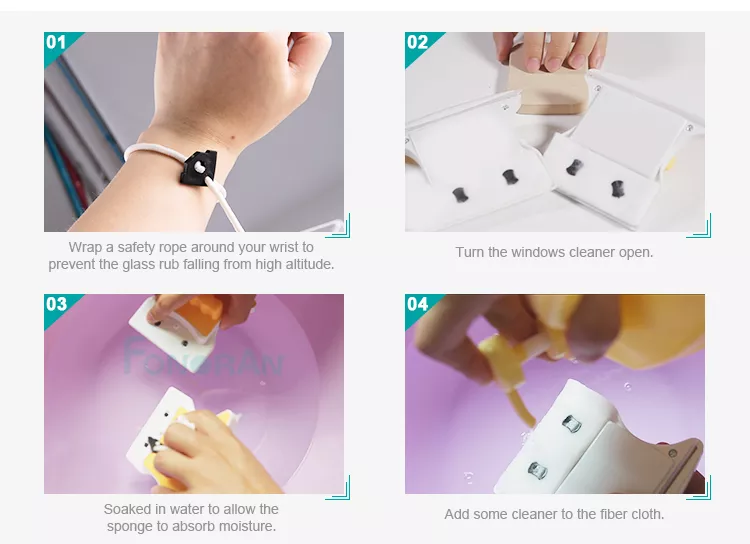 01

Wrap a safety rope around your wrist to prevent the glass rub falling from high altitude.

02

Turn the windows cleaner open.

03

FONGRAN

Soaked in water to allow the sponge to absorb moisture.

04

Add some cleaner to the fiber cloth.