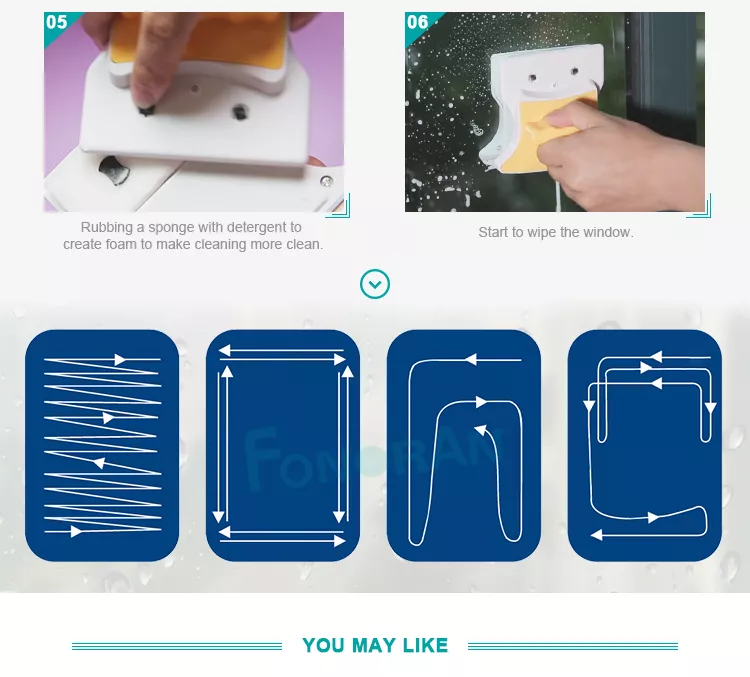 05

Rubbing a sponge with detergent to create foam to make cleaning more clean.

06

Start to wipe the window.

FONORAN

YOU MAY LIKE