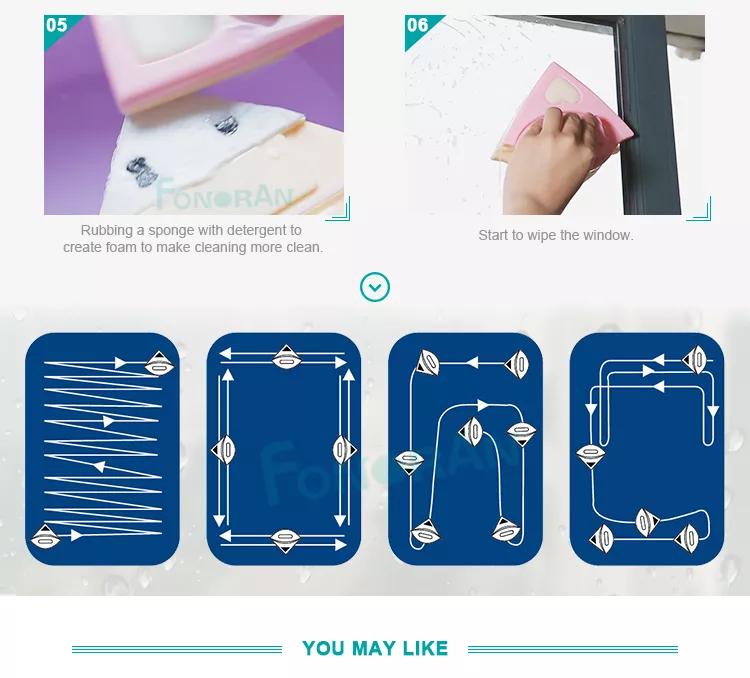 05

FONORAN

Rubbing a sponge with detergent to create foam to make cleaning more clean.

06

Start to wipe the window.

FONORAN

YOU MAY LIKE