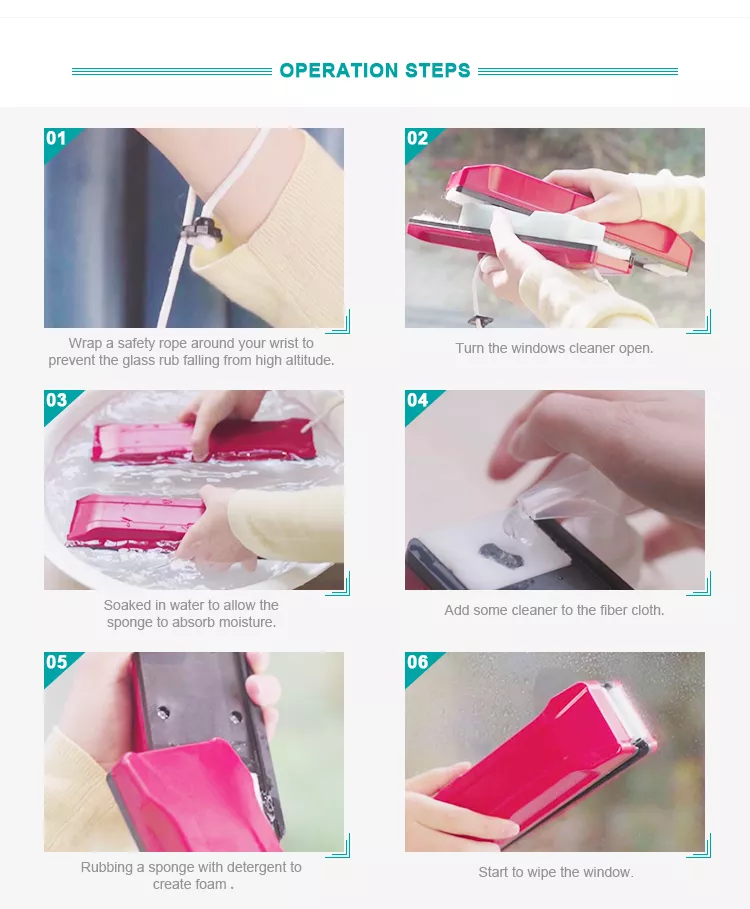 OPERATION STEPS

01

Wrap a safety rope around your wrist to prevent the glass rub falling from high altitude.

02

Turn the windows cleaner open.

03

Soaked in water to allow the sponge to absorb moisture.

04

Add some cleaner to the fiber cloth.

05

Rubbing a sponge with detergent to create foam .

06

Start to wipe the window.