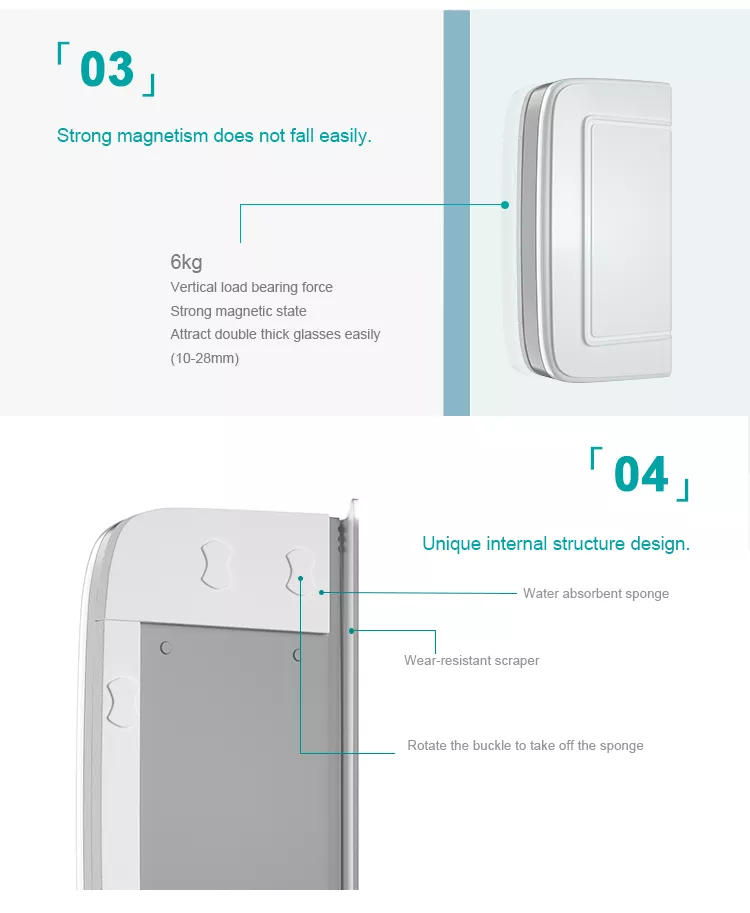 「03」

Strong magnetism does not fall easily.

6kg
Vertical load bearing force
Strong magnetic state
Attract double thick glasses easily
(10-28mm)

「04」

Unique internal structure design.

Water absorbent sponge

Wear-resistant scraper

Rotate the buckle to take off the sponge